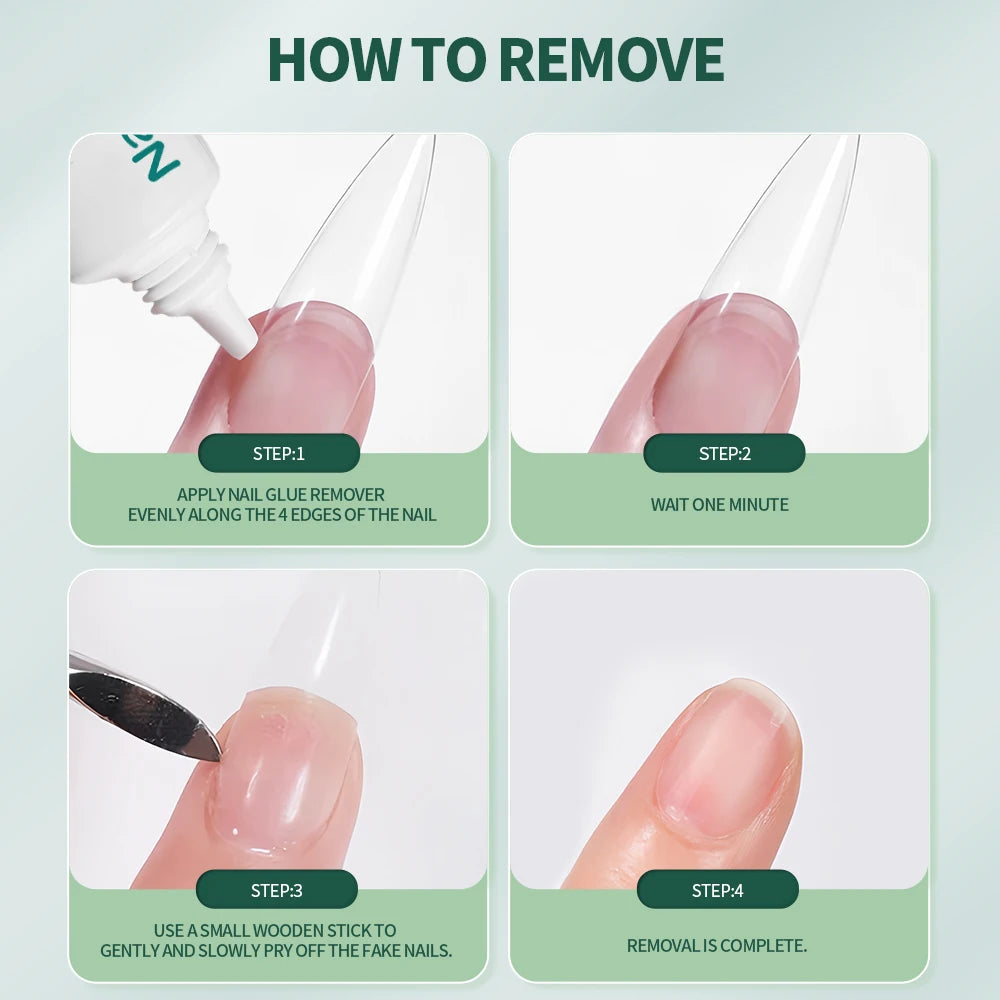 HOW TO REMOVE

STEP:1

APPLY NAIL GLUE REMOVER EVENLY ALONG THE 4 EDGES OF THE NAIL

STEP:2

WAIT ONE MINUTE

STEP:3

USE A SMALL WOODEN STICK TO GENTLY AND SLOWLY PRY OFF THE FAKE NAILS.

STEP:4

REMOVAL IS COMPLETE.